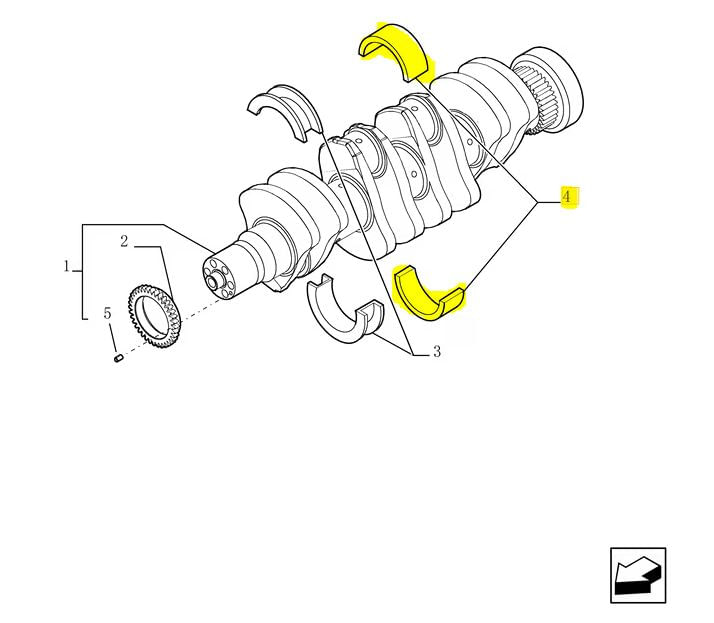 4
2
1
5
3