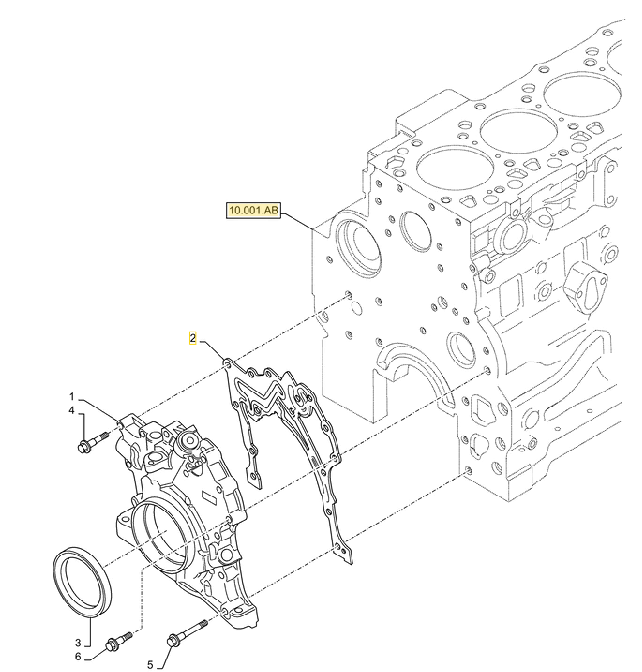 10.001 AB

2

1

4

3

6

5