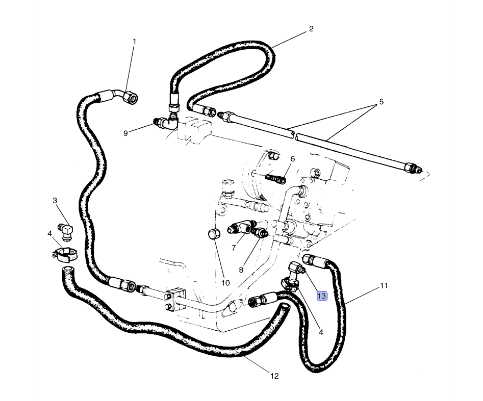 1
2
5
9
6
3
4
7
8
10
13
11
4
12