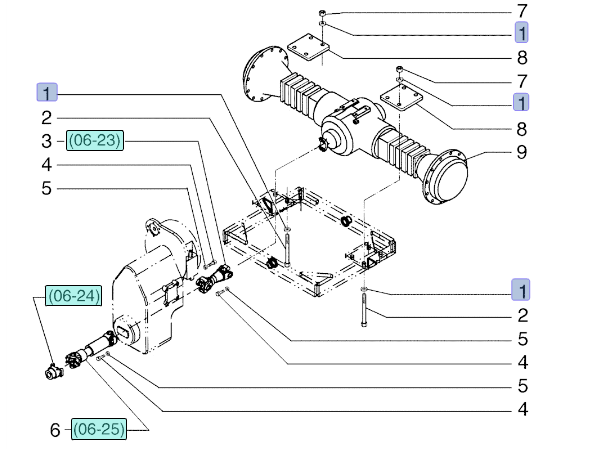 7
1
8
7
1
8
9
1
2
3 (06-23)
4
5
(06-24)
1
2
5
4
5
4
6 (06-25)