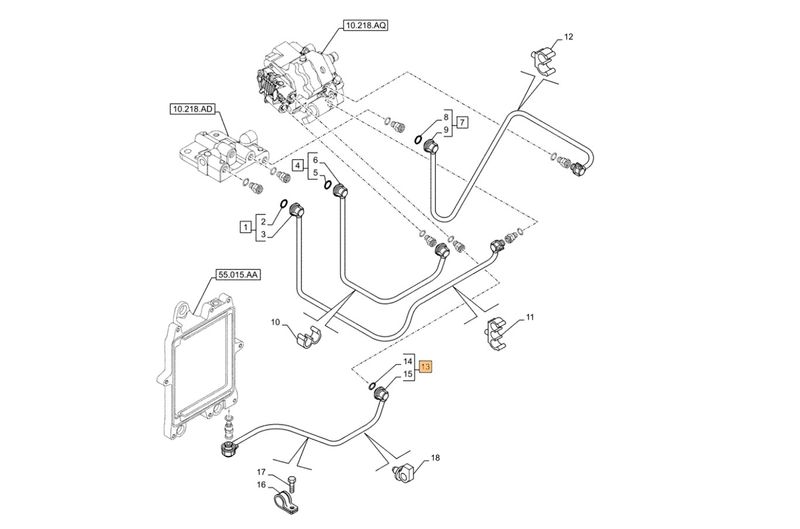 10.218.AQ

12

10.218.AD

8
9
7

4
6
5

1
2
3

55.015.AA

10

11

14
15
13

18

17

16