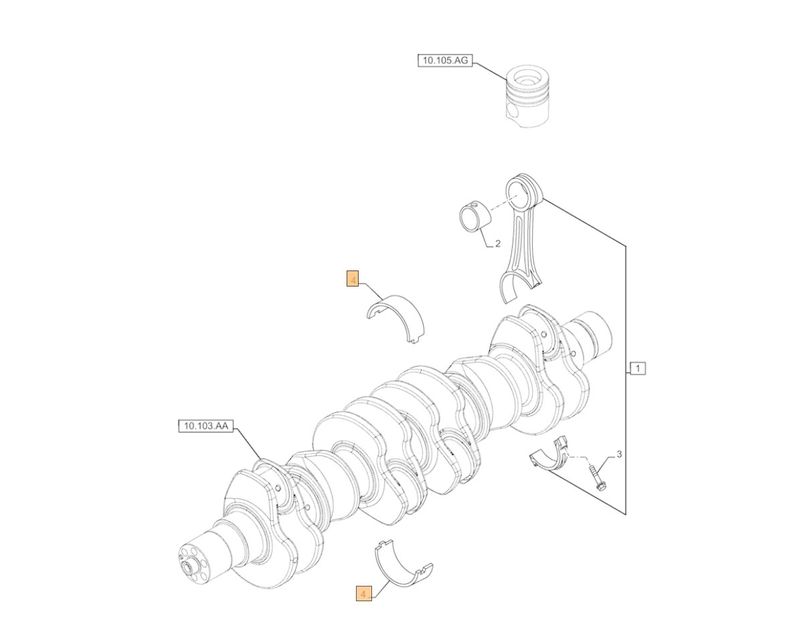 10.105.AG

2

4

1

10.103.AA

3

4