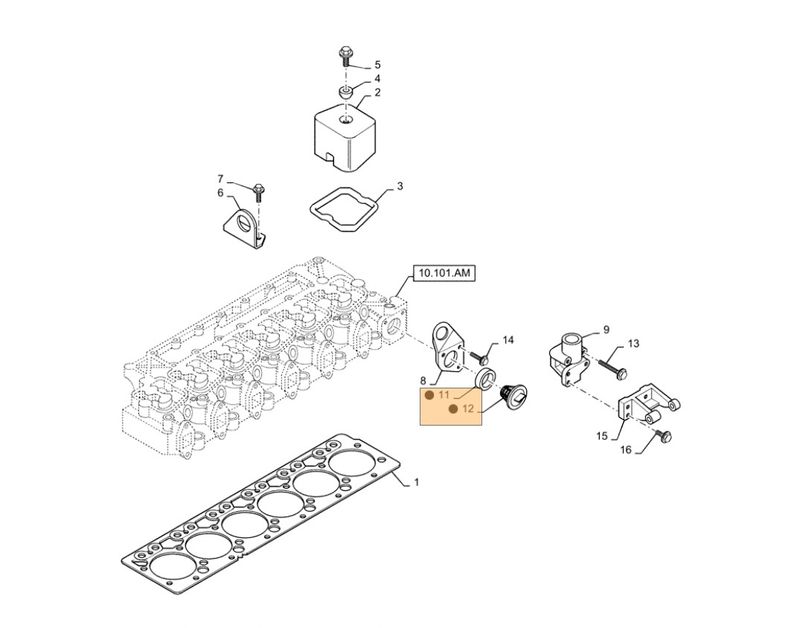 5
4
2
7
6
3
10.101.AM
14
9
13
8
11
12
15
16
1