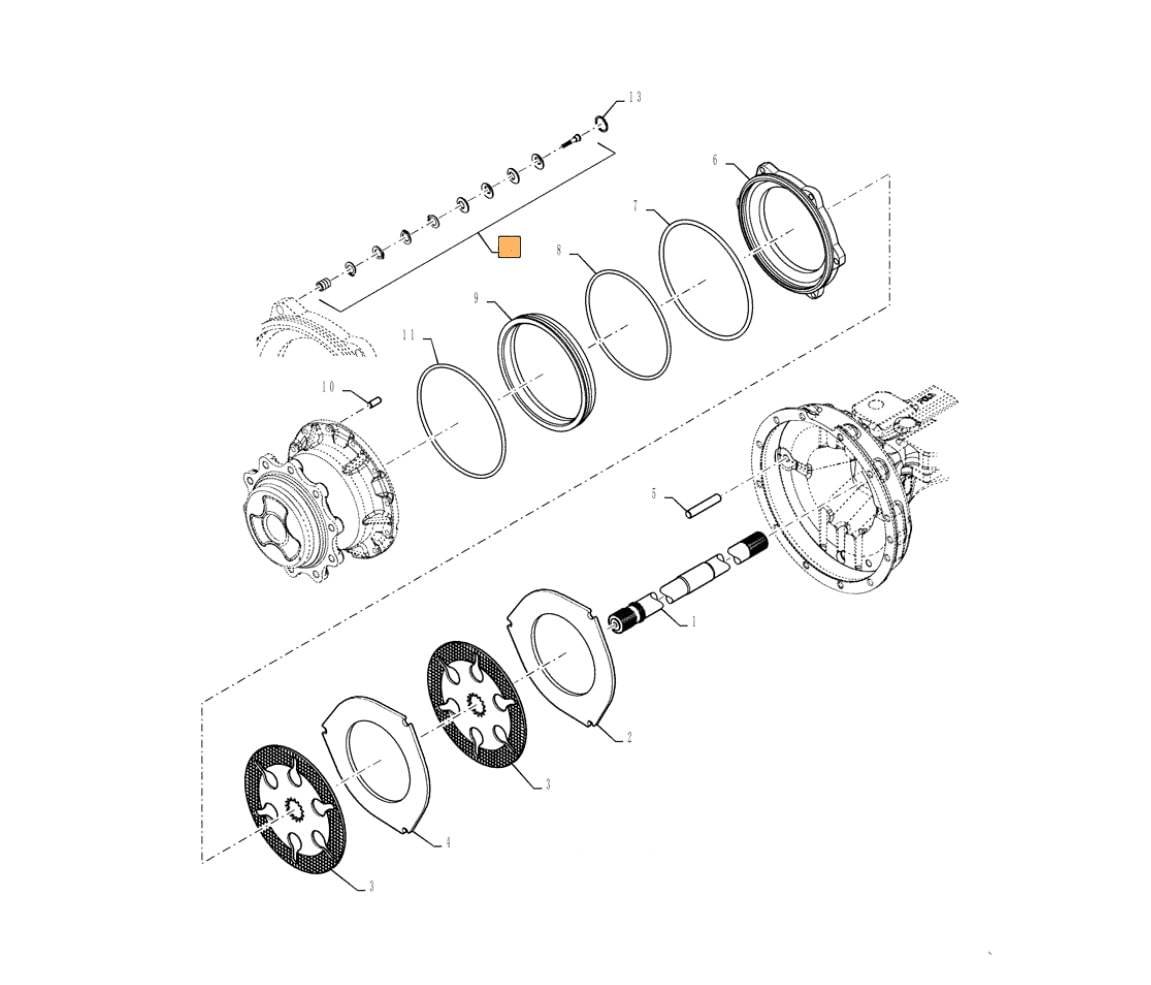 13
6
7
8
9
11
10
5
1
2
3
4
3