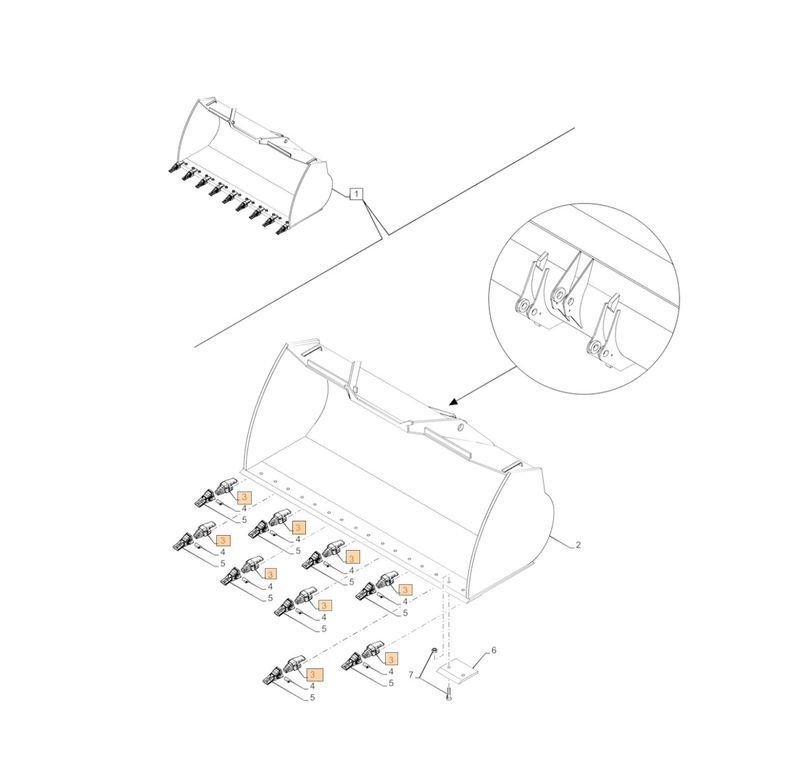 1
2
3
4
5
3
4
5
3
4
5
3
4
5
3
4
5
3
4
5
3
4
5
3
4
5
3
4
5
6
7